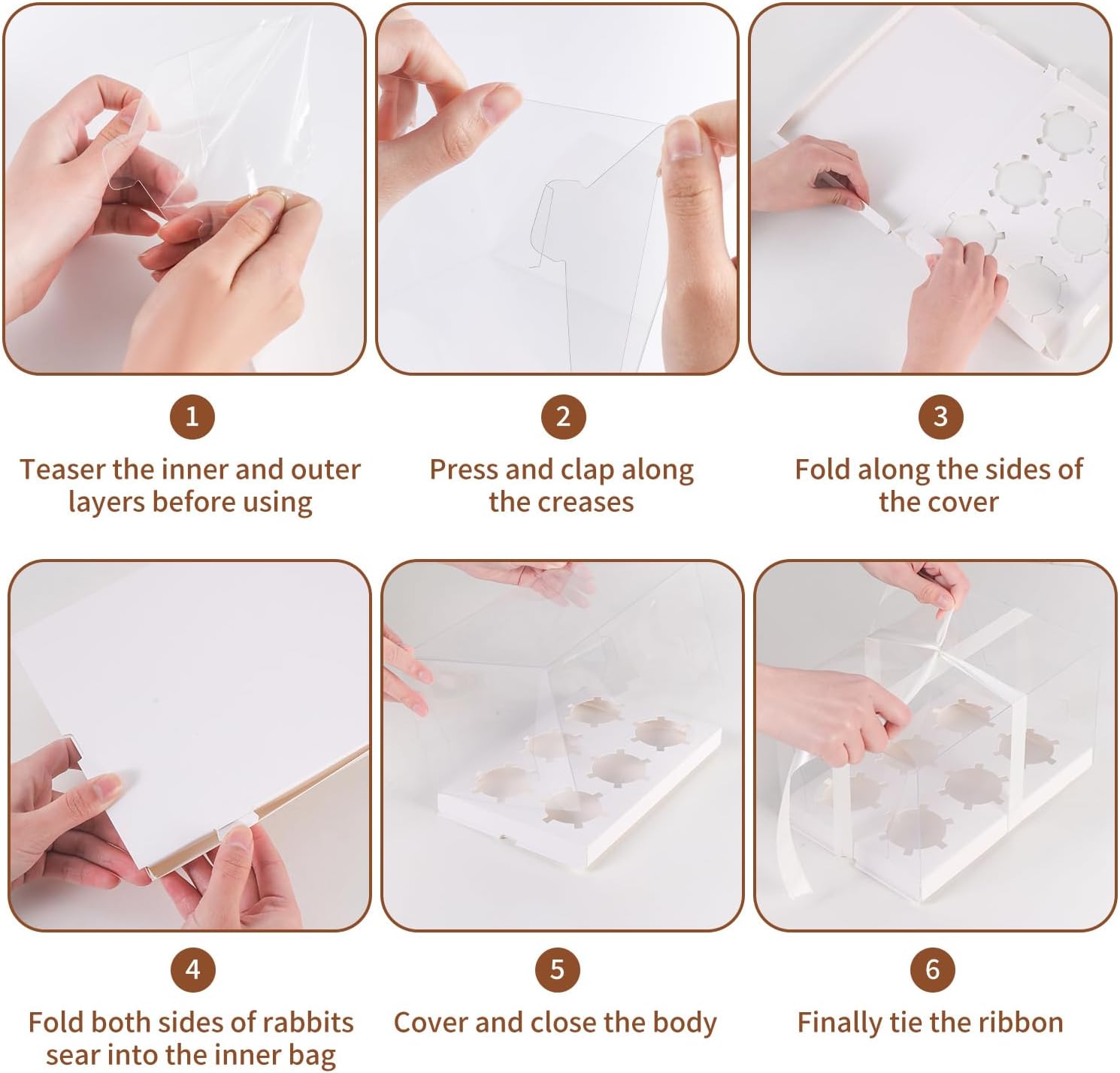 1

Teaser the inner and outer layers before using

2

Press and clap along the creases

3

Fold along the sides of the cover

4

Fold both sides of rabbits sear into the inner bag

5

Cover and close the body

6

Finally tie the ribbon